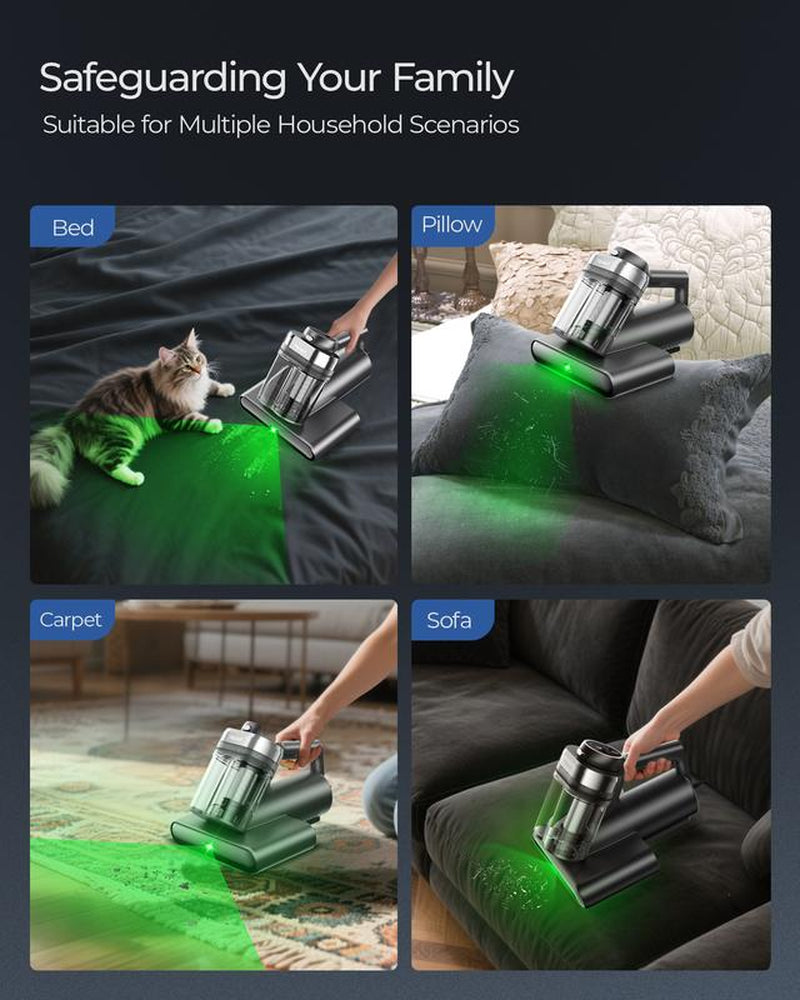 Safeguarding Your Family
Suitable for Multiple Household Scenarios

Bed

Pillow

Carpet

Sofa